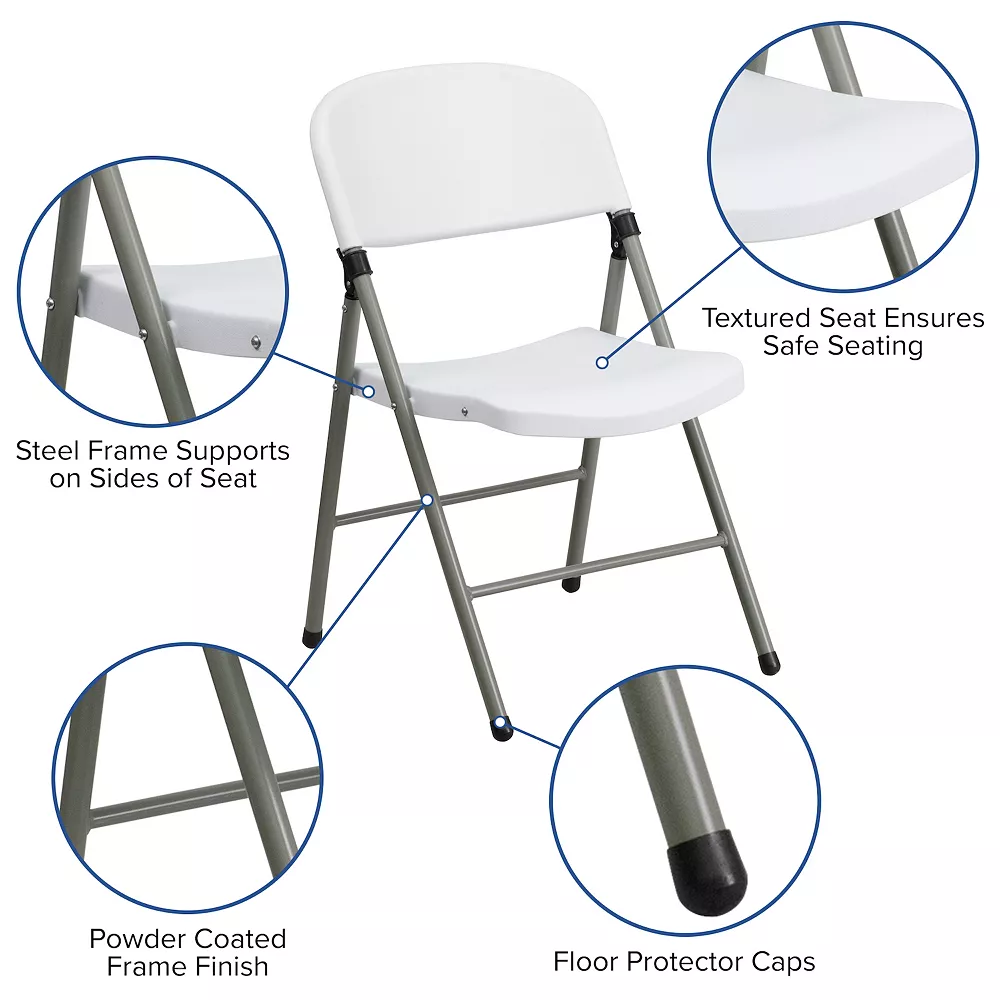 Textured Seat Ensures Safe Seating

Steel Frame Supports on Sides of Seat

Powder Coated Frame Finish

Floor Protector Caps