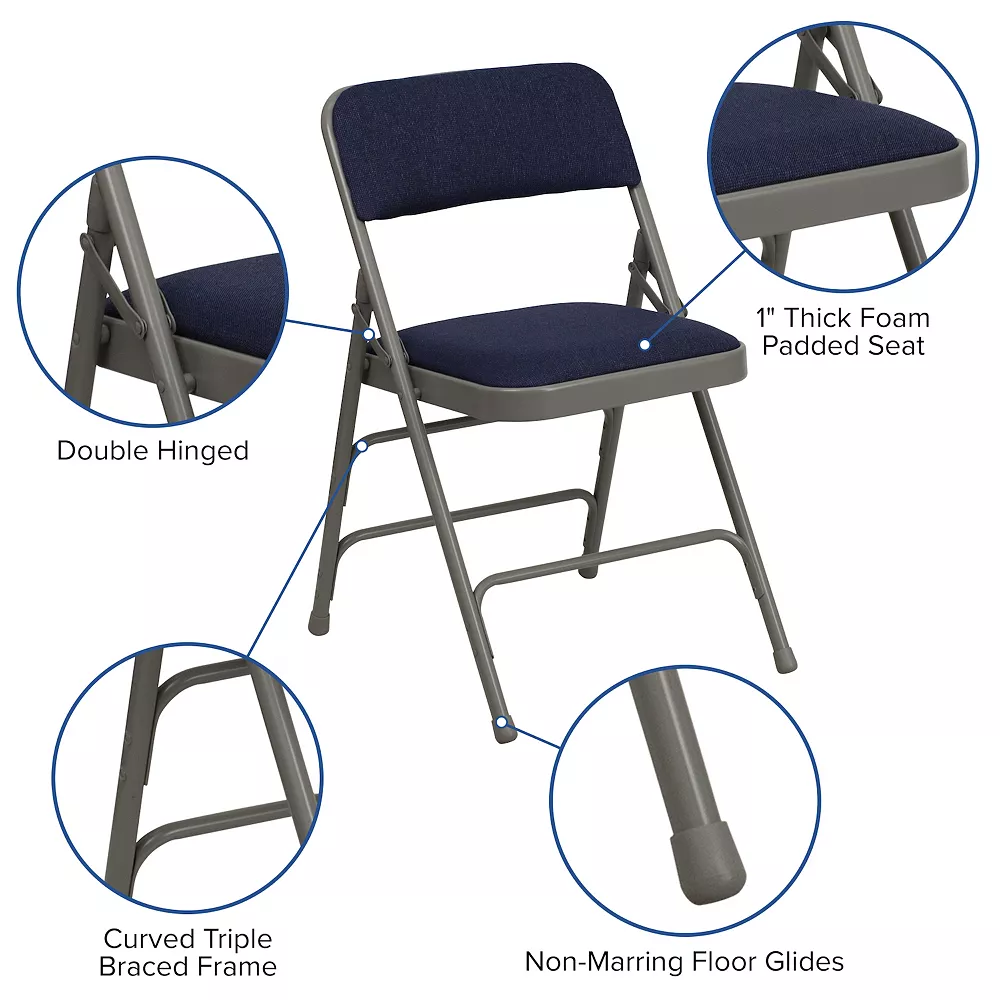 1" Thick Foam Padded Seat

Double Hinged

Curved Triple Braced Frame

Non-Marring Floor Glides